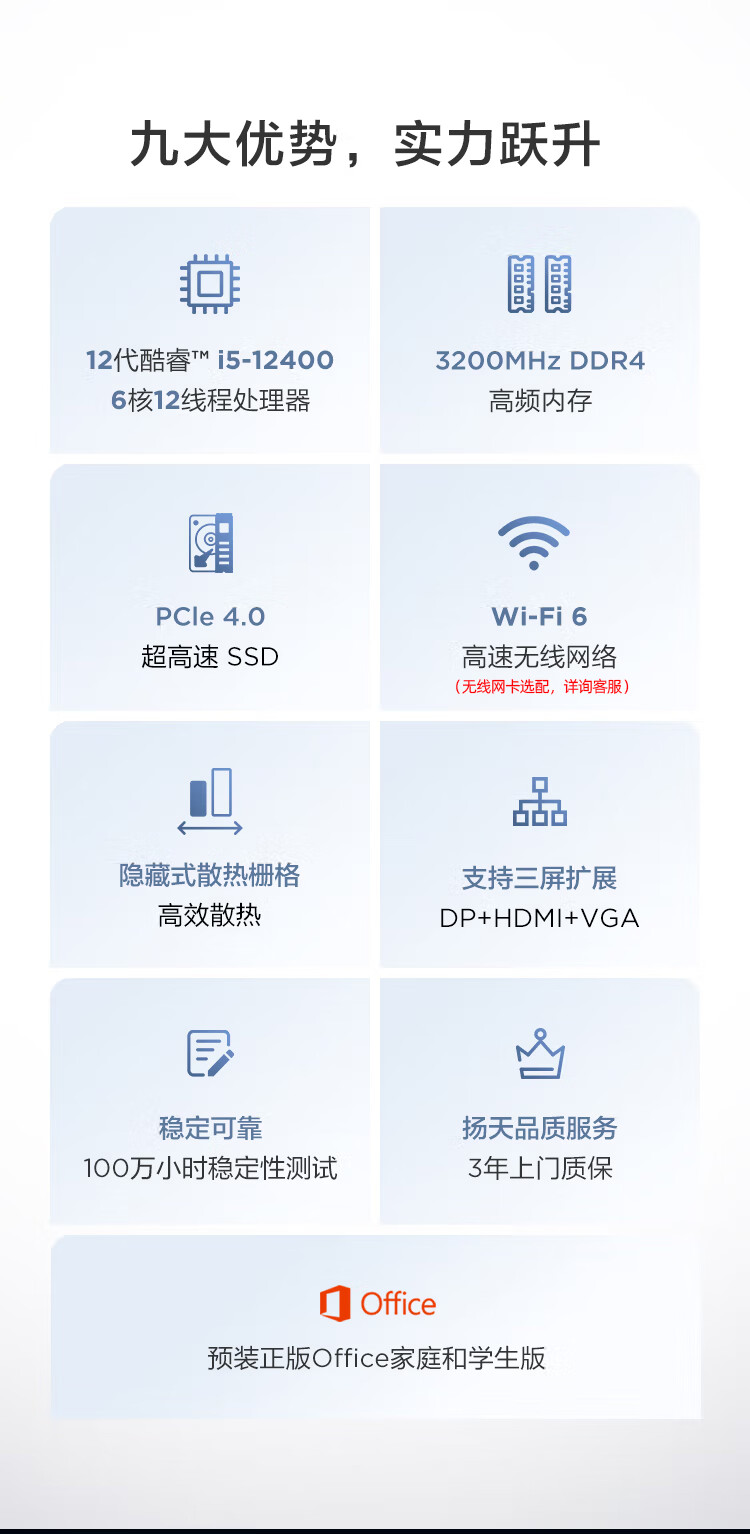 九大优势，实力跃升

12代酷睿™ i5-12400
6核12线程处理器

3200MHz DDR4
高频内存

PCIe 4.0
超高速 SSD

Wi-Fi 6
高速无线网络
（无线网卡选配，详询客服）

隐藏式散热栅格
高效散热

支持三屏扩展
DP+HDMI+VGA

稳定可靠
100万小时稳定性测试

扬天品质服务
3年上门质保

Office
预装正版Office家庭和学生版